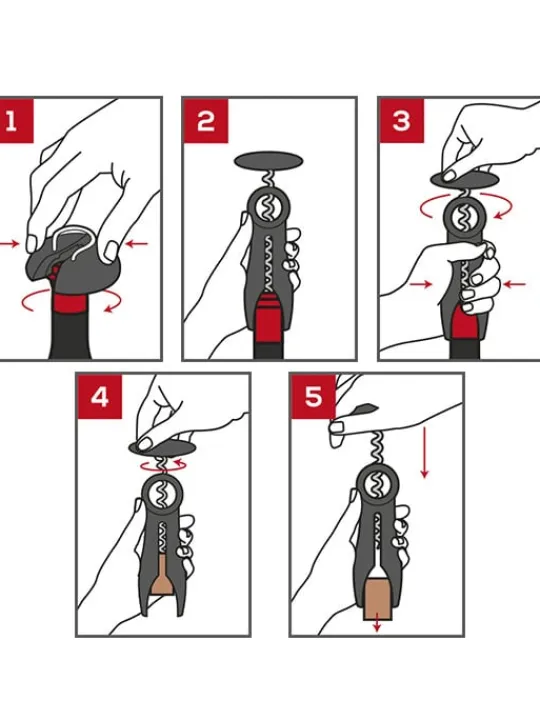 1

2

3

4

5