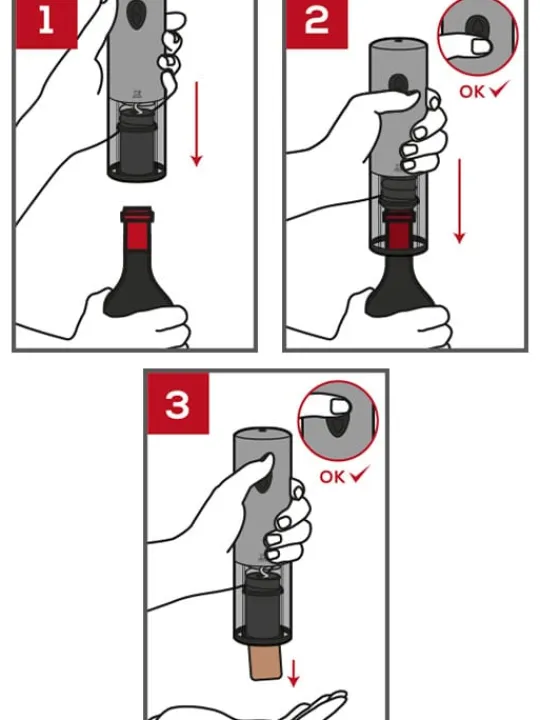 1

2

OK ✓

3

OK ✓