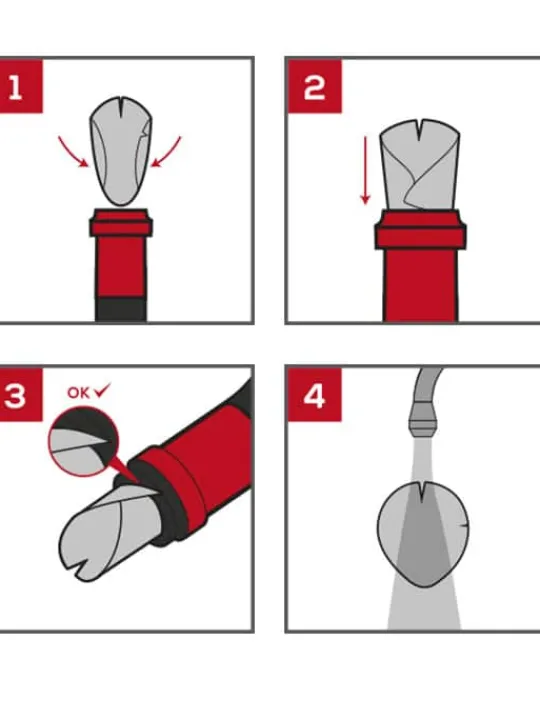 1

2

3

OK ✓

4